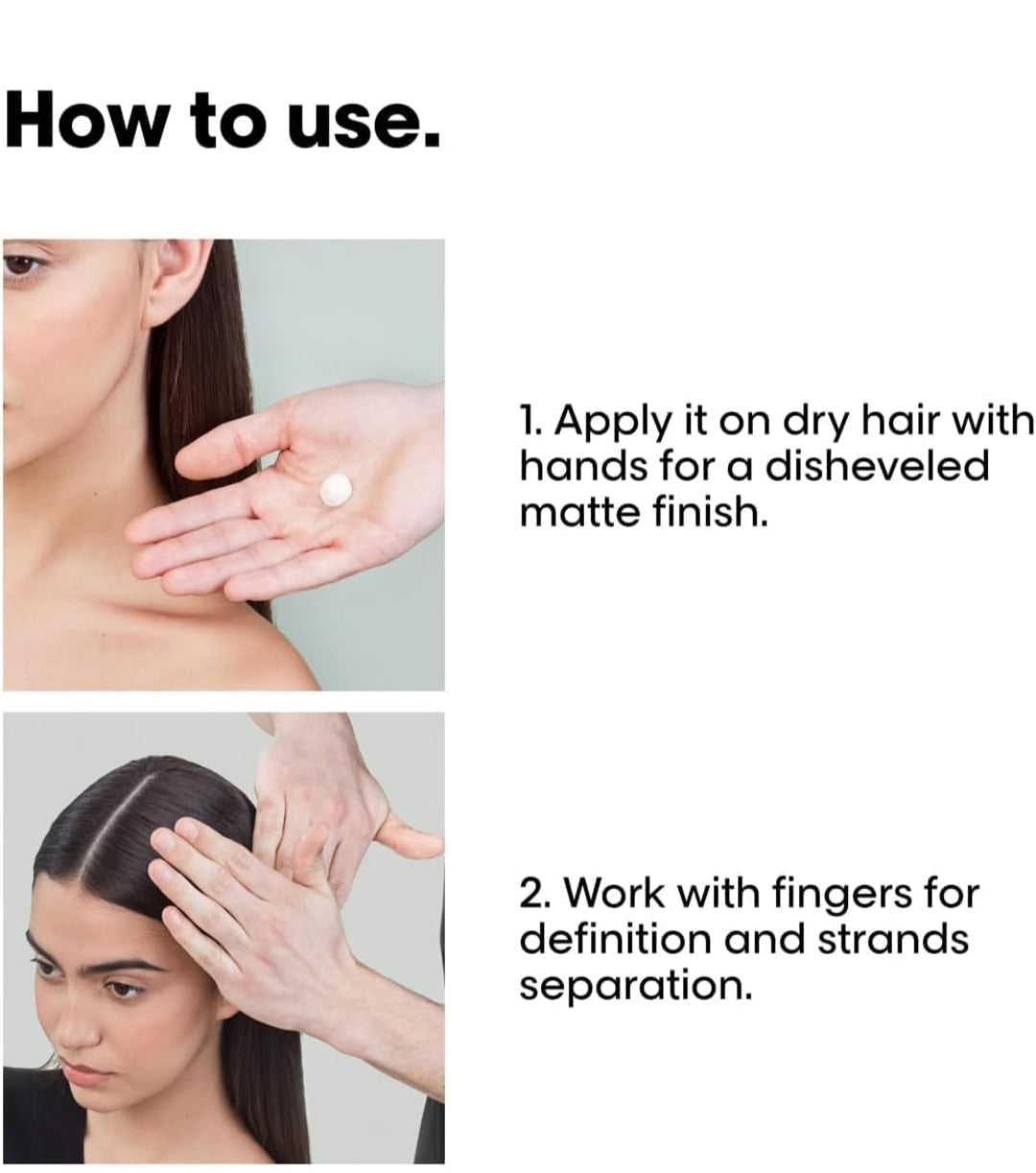 How to use.

1. Apply it on dry hair with hands for a disheveled matte finish.

2. Work with fingers for definition and strands separation.