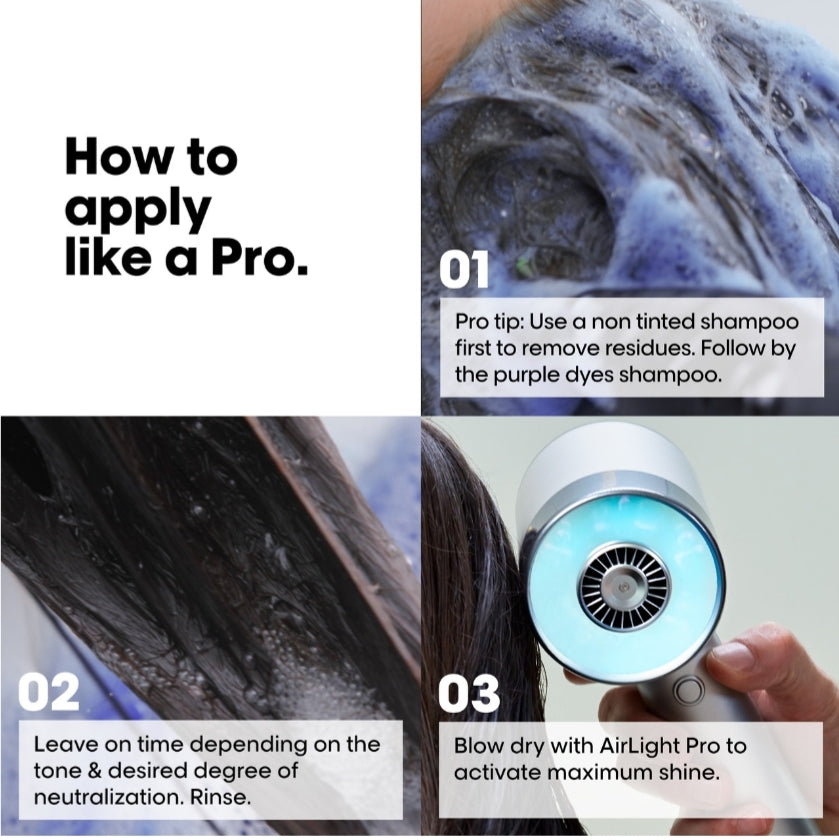 How to apply like a Pro.

01

Pro tip: Use a non tinted shampoo first to remove residues. Follow by the purple dyes shampoo.

02

Leave on time depending on the tone & desired degree of neutralization. Rinse.

03

Blow dry with AirLight Pro to activate maximum shine.